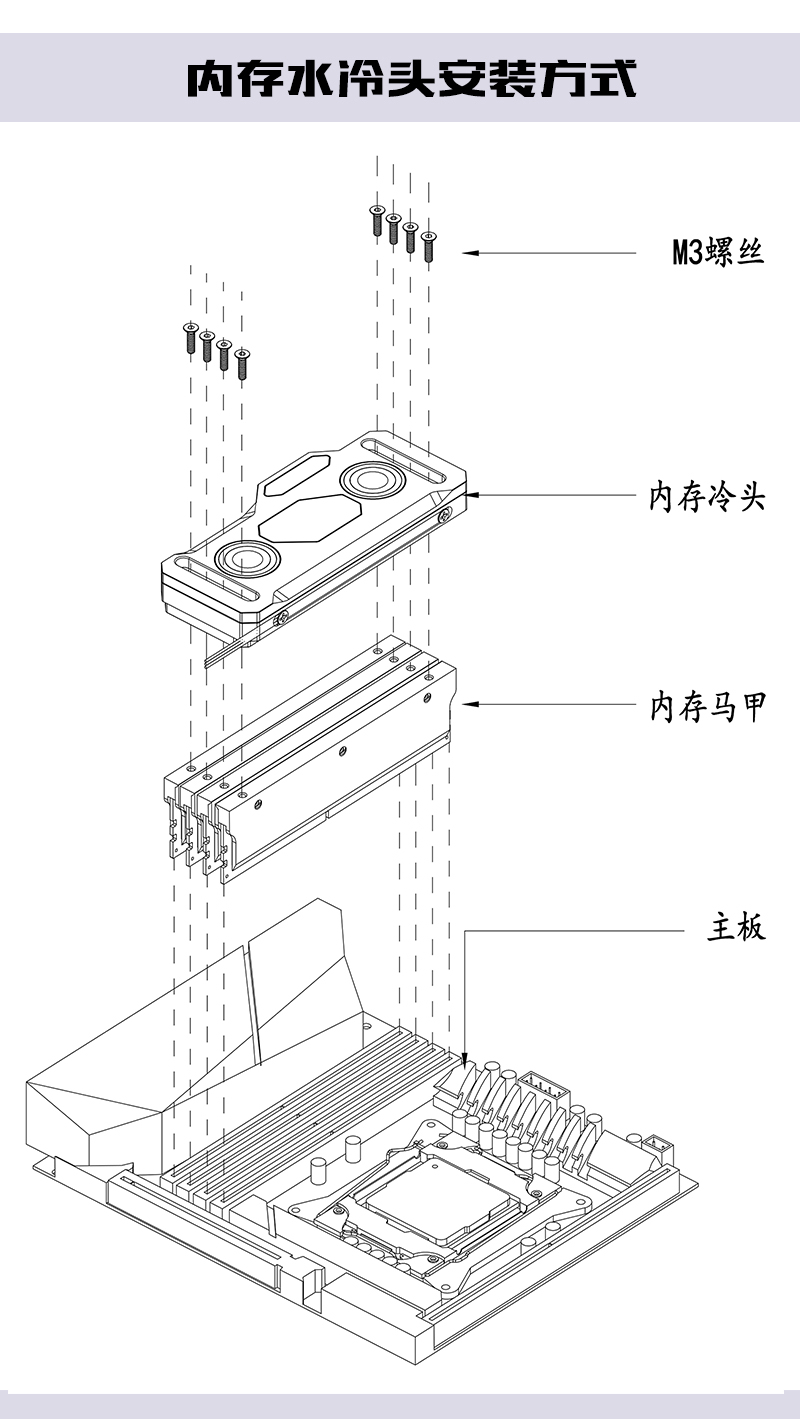 内存水冷头安装方式

M3螺丝

内存冷头

内存马甲

主板